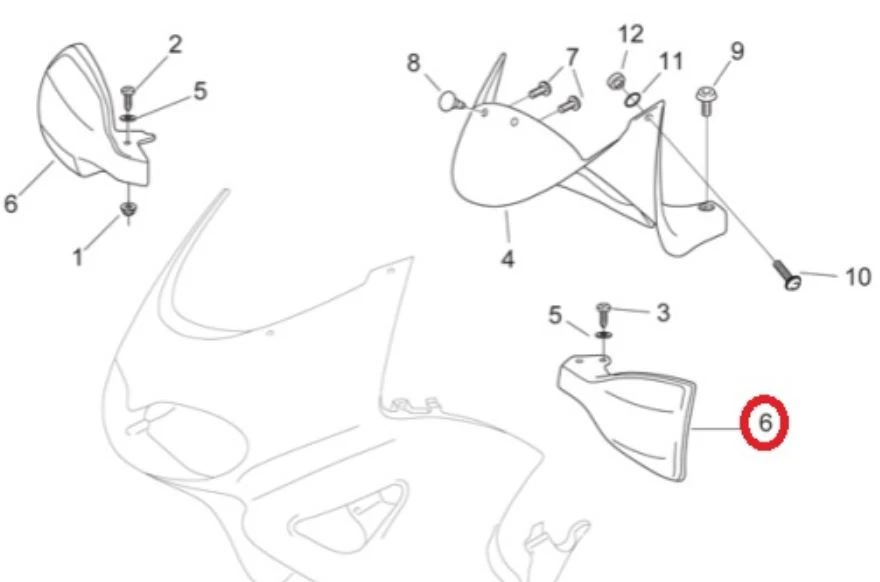 2
5
6
1
8
7
12
11
9
4
10
5
3
6